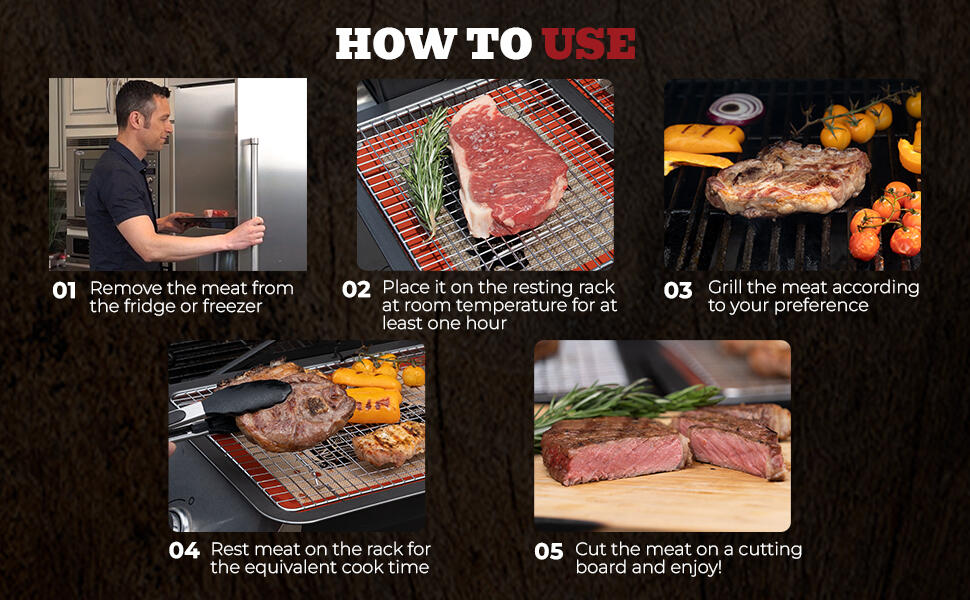 HOW TO USE

01 Remove the meat from the fridge or freezer

02 Place it on the resting rack at room temperature for at least one hour

03 Grill the meat according to your preference

04 Rest meat on the rack for the equivalent cook time

05 Cut the meat on a cutting board and enjoy!